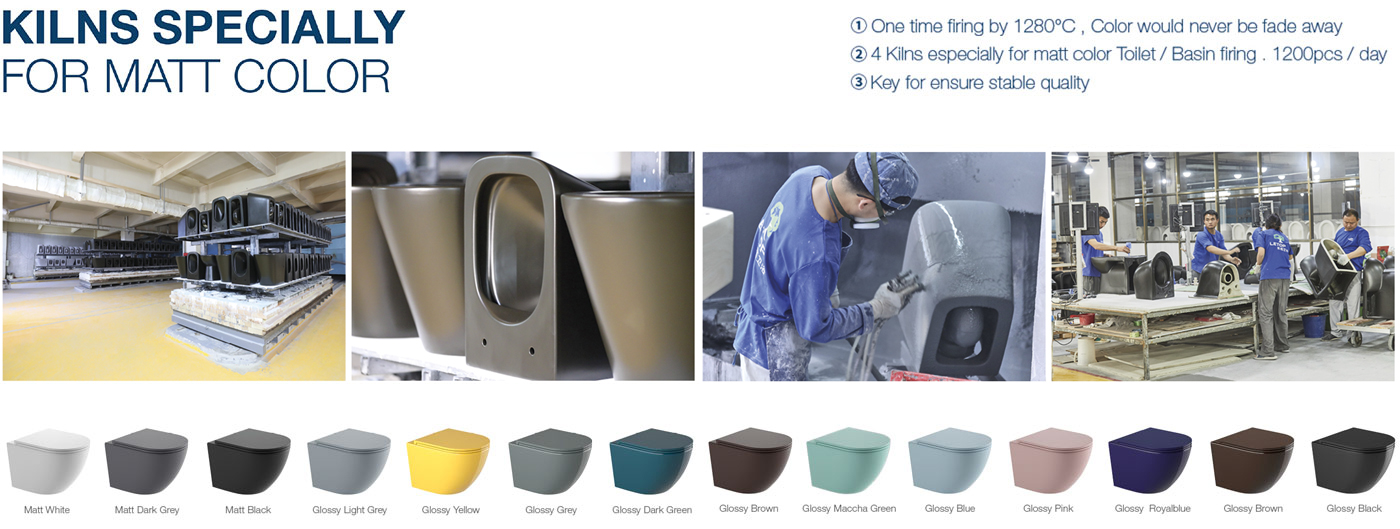 KILNS SPECIALLY
FOR MATT COLOR

① One time firing by 1280°C , Color would never be fade away
② 4 Kilns especially for matt color Toilet / Basin firing . 1200pcs / day
③ Key for ensure stable quality

Matt White
Matt Dark Grey
Matt Black
Glossy Light Grey
Glossy Yellow
Glossy Grey
Glossy Dark Green
Glossy Brown
Glossy Maccha Green
Glossy Blue
Glossy Pink
Glossy Royalblue
Glossy Brown
Glossy Black